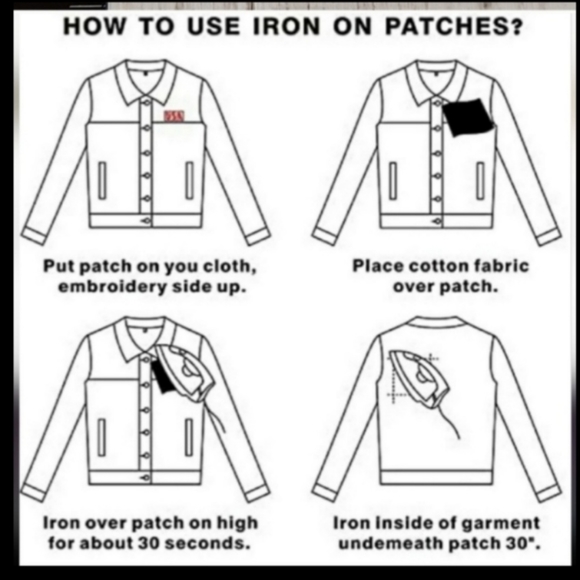 HOW TO USE IRON ON PATCHES?

USA

Put patch on you cloth, embroidery side up.

Place cotton fabric over patch.

Iron over patch on high for about 30 seconds.

Iron inside of garment undemeath patch 30".